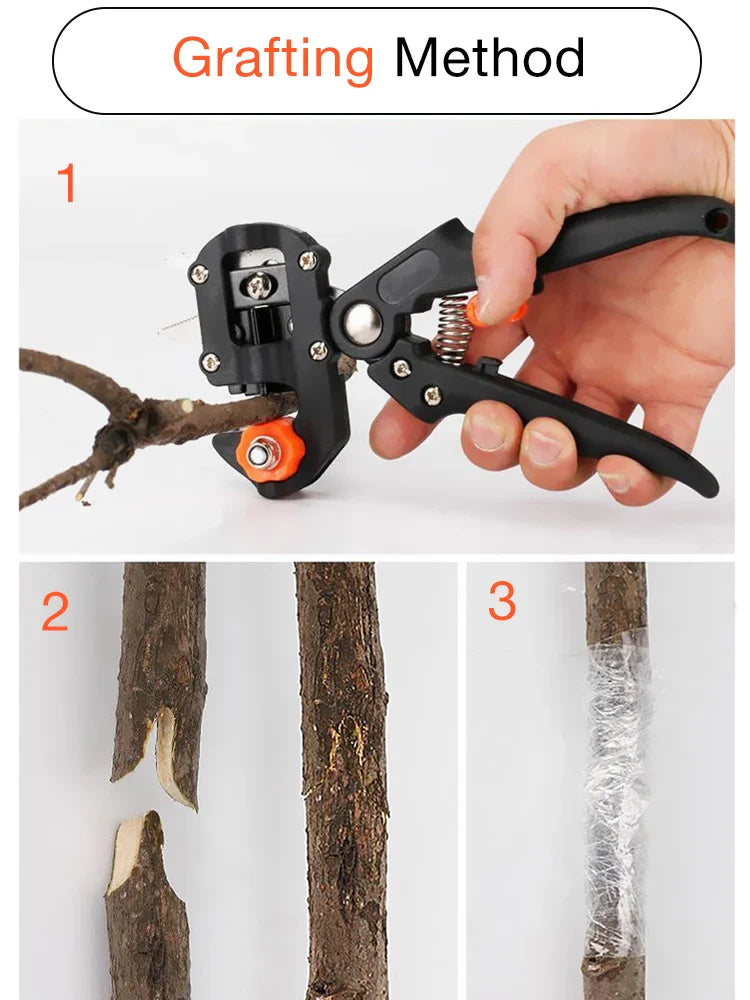 Grafting Method

1

2

3