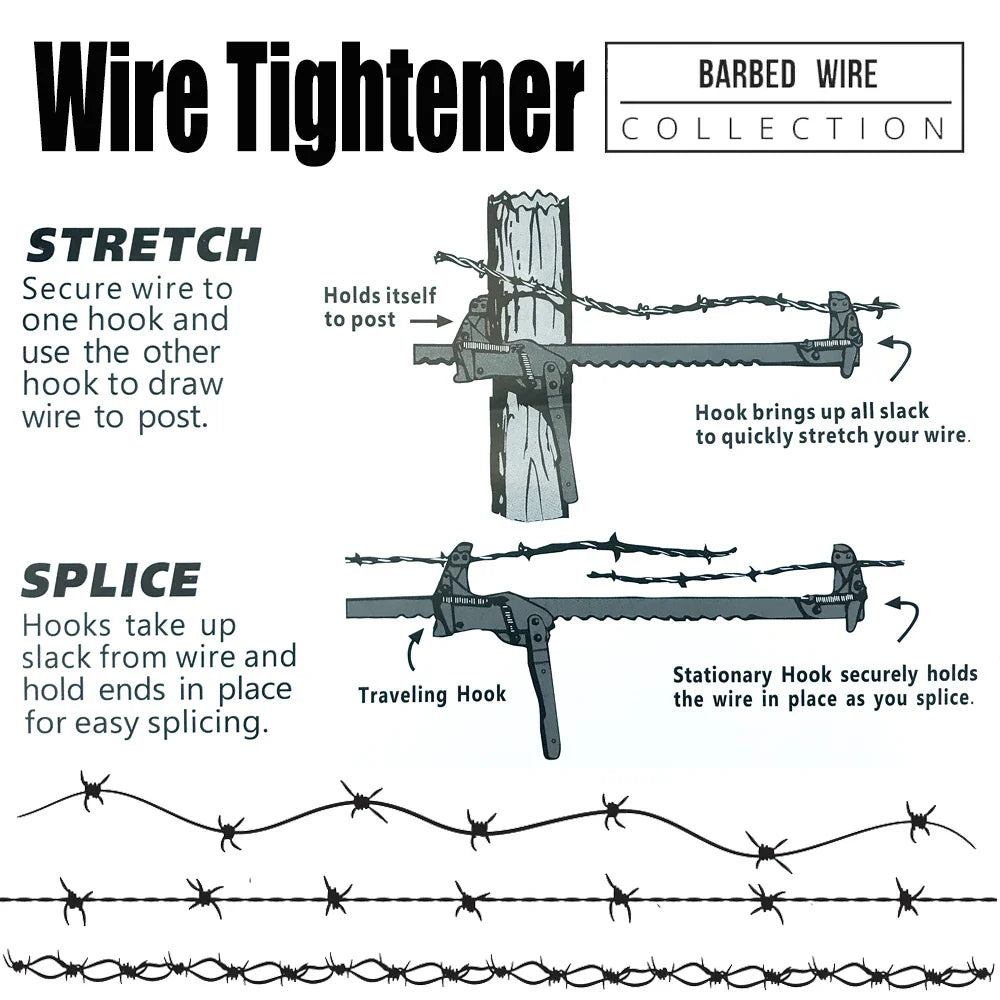 Wire Tightener

BARBED WIRE
COLLECTION

STRETCH
Secure wire to one hook and use the other hook to draw wire to post.

Holds itself to post

Hook brings up all slack to quickly stretch your wire.

SPLICE
Hooks take up slack from wire and hold ends in place for easy splicing.

Traveling Hook

Stationary Hook securely holds the wire in place as you splice.