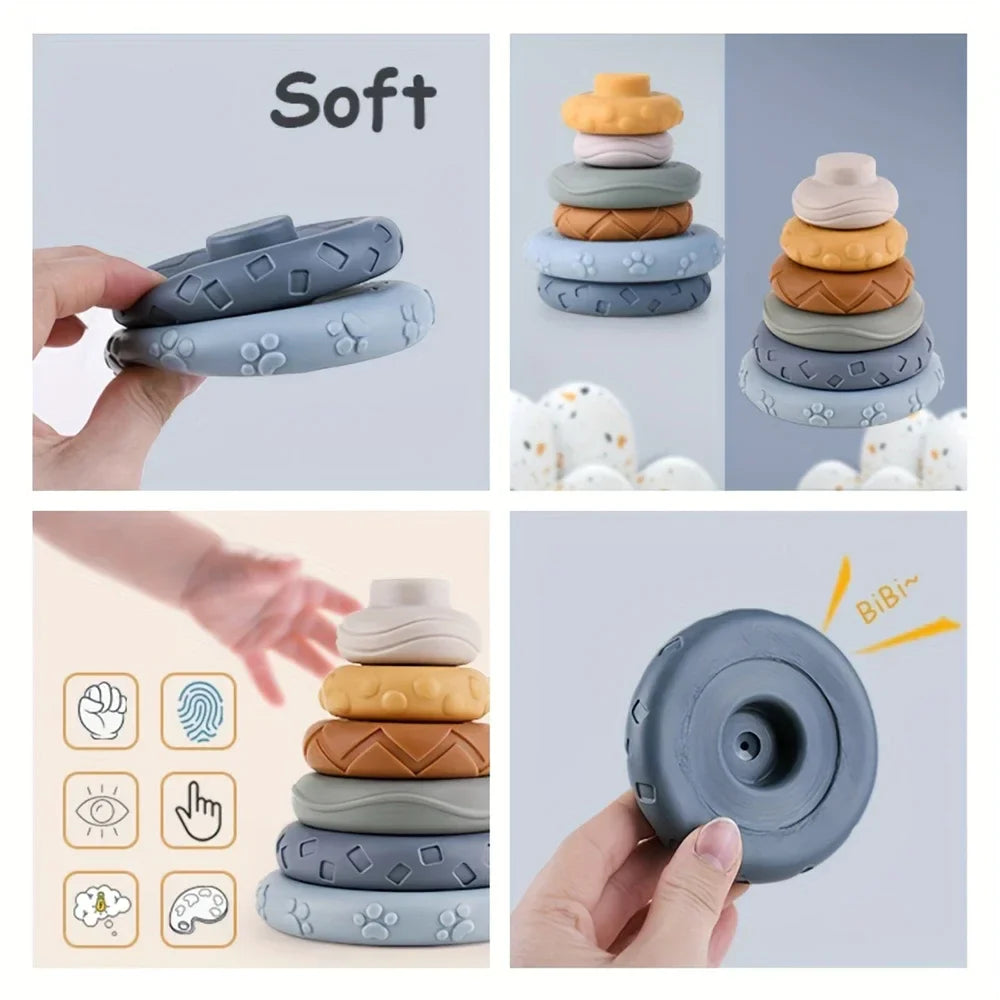 Soft

BiBi~