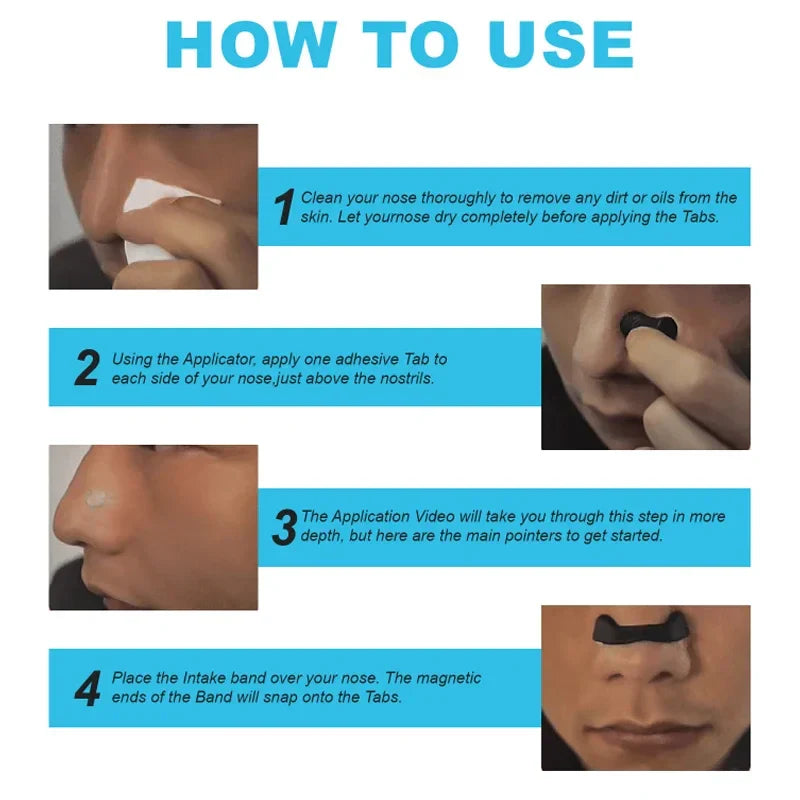 HOW TO USE

1 Clean your nose thoroughly to remove any dirt or oils from the skin. Let yournose dry completely before applying the Tabs.

2 Using the Applicator, apply one adhesive Tab to each side of your nose,just above the nostrils.

3 The Application Video will take you through this step in more depth, but here are the main pointers to get started.

4 Place the Intake band over your nose. The magnetic ends of the Band will snap onto the Tabs.