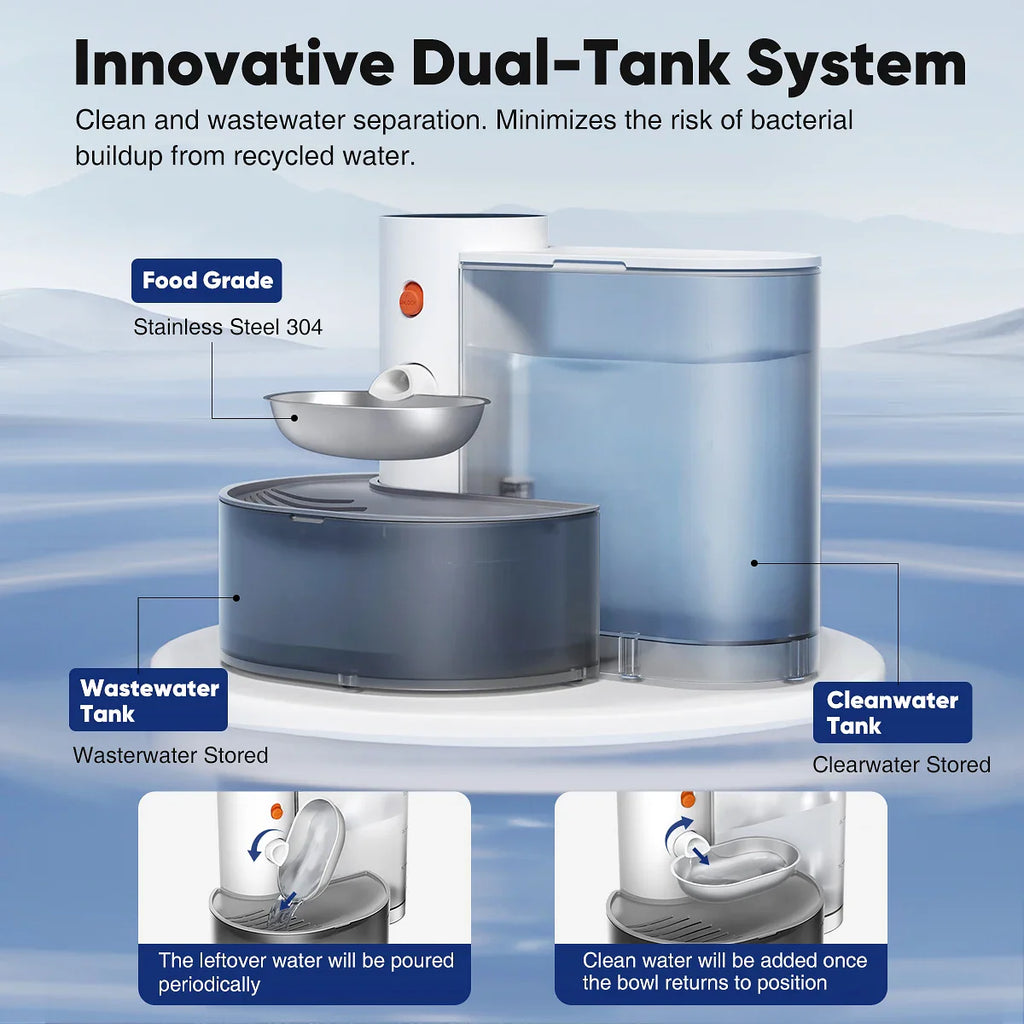 Innovative Dual-Tank System

Clean and wastewater separation. Minimizes the risk of bacterial buildup from recycled water.

Food Grade

Stainless Steel 304

Wastewater Tank

Wasterwater Stored

Cleanwater Tank

Clearwater Stored

The leftover water will be poured periodically

Clean water will be added once the bowl returns to position