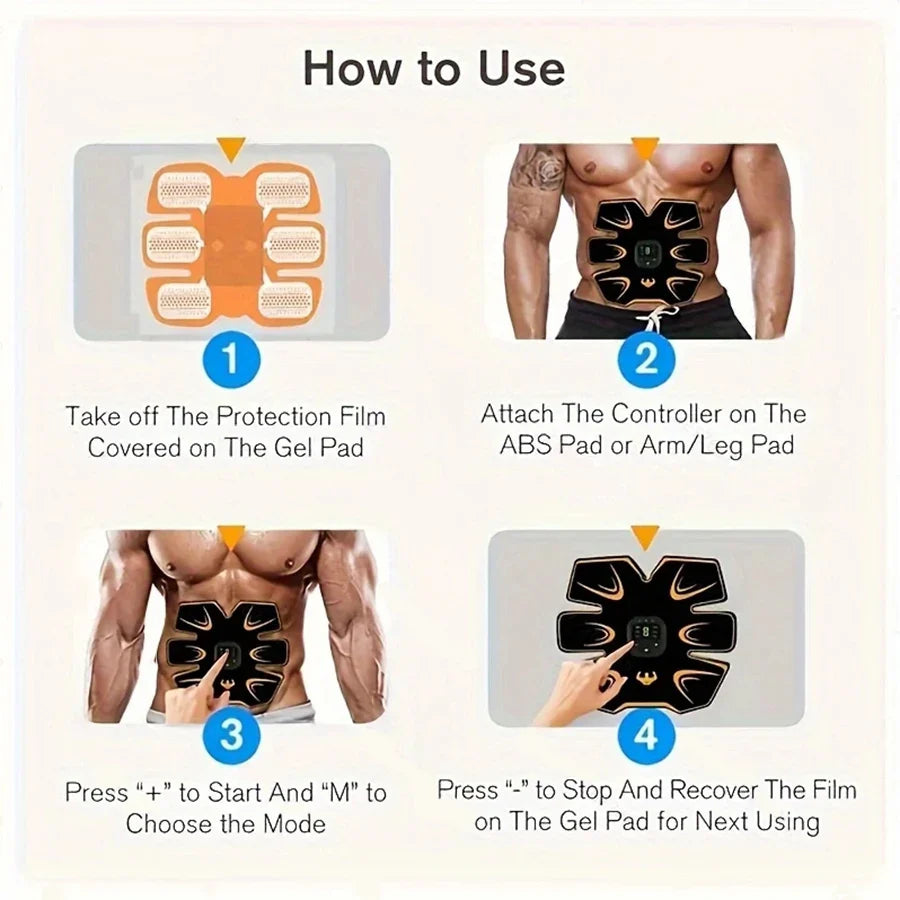 How to Use

1

Take off The Protection Film Covered on The Gel Pad

2

Attach The Controller on The ABS Pad or Arm/Leg Pad

3

Press "+" to Start And "M" to Choose the Mode

4

Press "-" to Stop And Recover The Film on The Gel Pad for Next Using