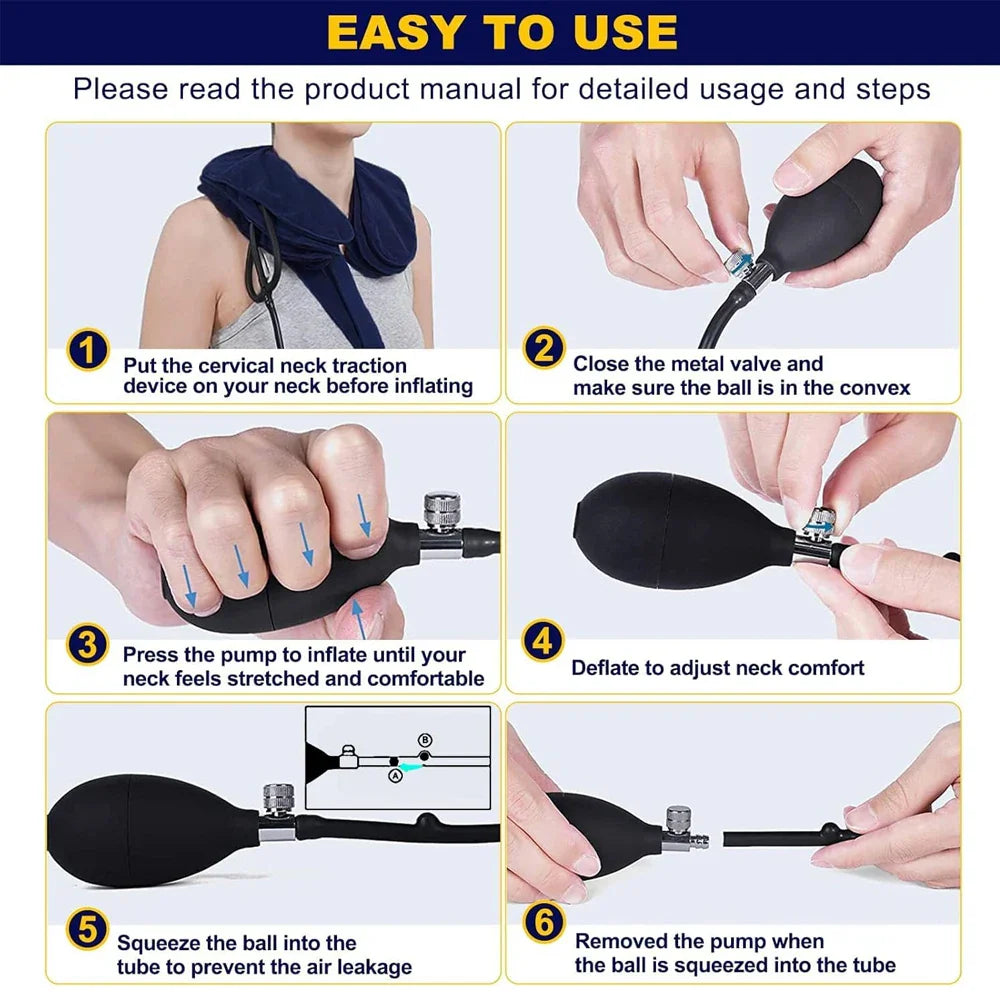 EASY TO USE

Please read the product manual for detailed usage and steps

1 Put the cervical neck traction device on your neck before inflating

2 Close the metal valve and make sure the ball is in the convex

3 Press the pump to inflate until your neck feels stretched and comfortable

4 Deflate to adjust neck comfort

B
A

5 Squeeze the ball into the tube to prevent the air leakage

6 Removed the pump when the ball is squeezed into the tube