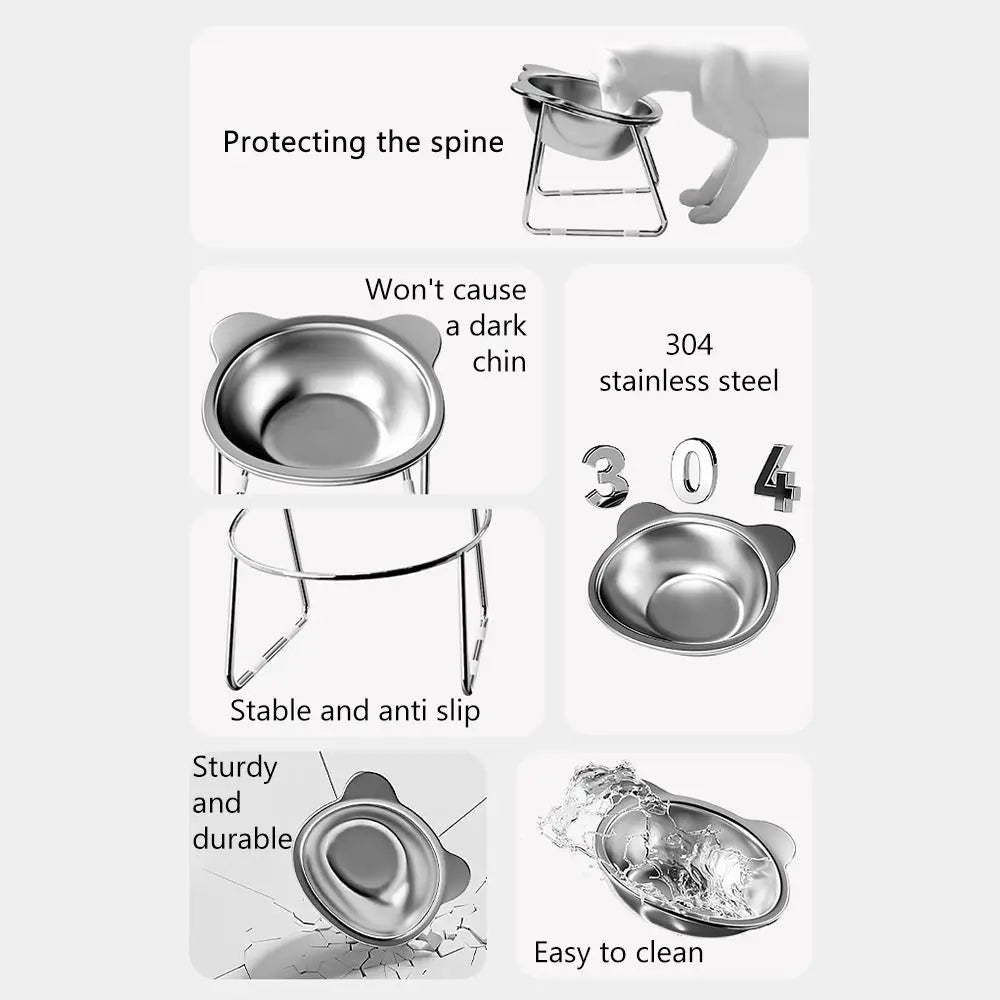 Protecting the spine

Won't cause a dark chin

304 stainless steel

304

Stable and anti slip

Sturdy and durable

Easy to clean