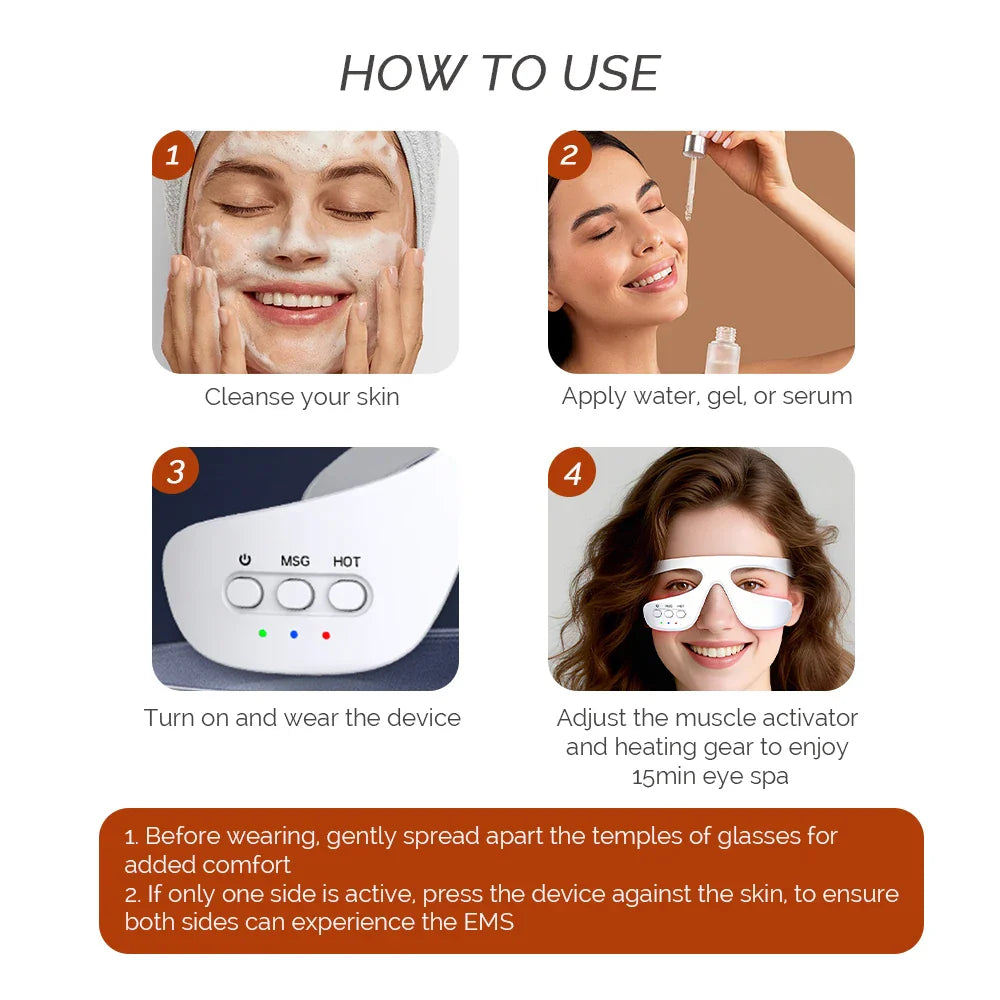 HOW TO USE

1

Cleanse your skin

2

Apply water, gel, or serum

3

MSG HOT

Turn on and wear the device

4

Adjust the muscle activator and heating gear to enjoy 15min eye spa

1. Before wearing, gently spread apart the temples of glasses for added comfort
2. If only one side is active, press the device against the skin, to ensure both sides can experience the EMS