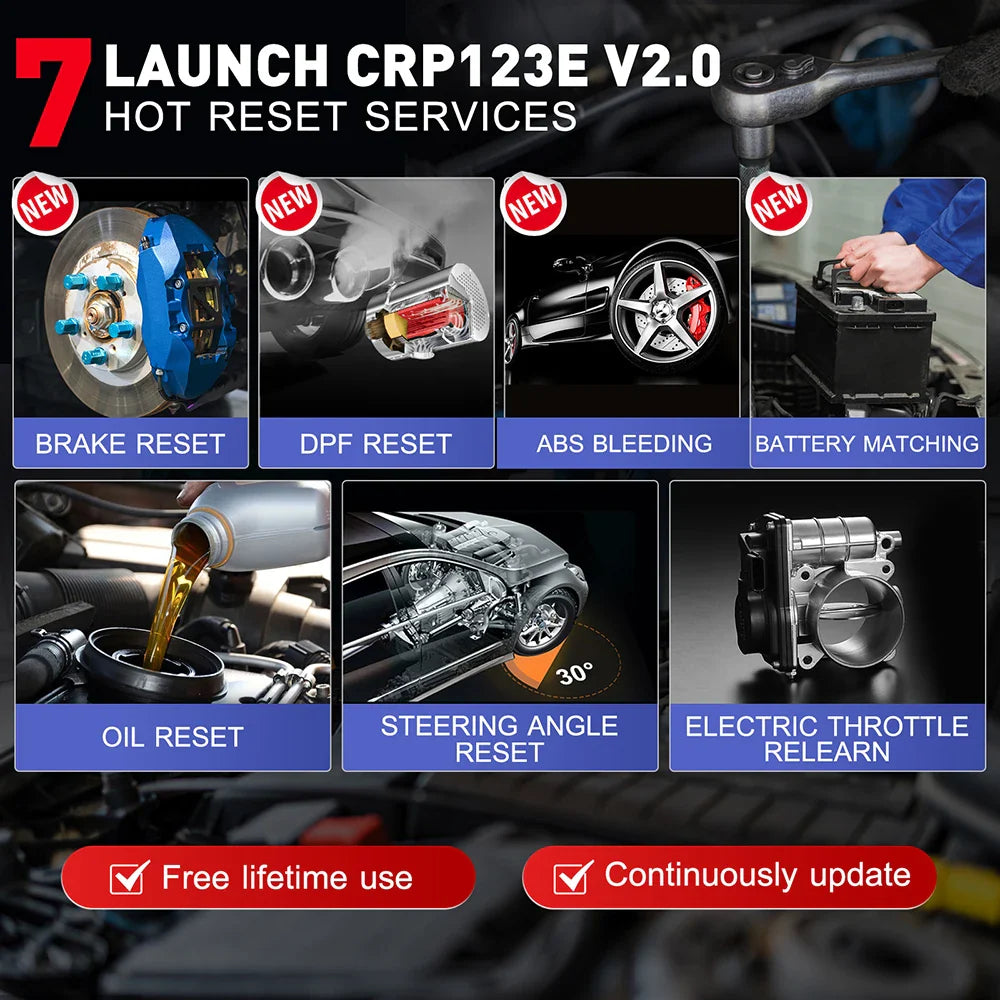 7 LAUNCH CRP123E V2.0
HOT RESET SERVICES

NEW
BRAKE RESET

NEW
DPF RESET

NEW
ABS BLEEDING

NEW
BATTERY MATCHING

OIL RESET

30°
STEERING ANGLE RESET

ELECTRIC THROTTLE RELEARN

Free lifetime use

Continuously update