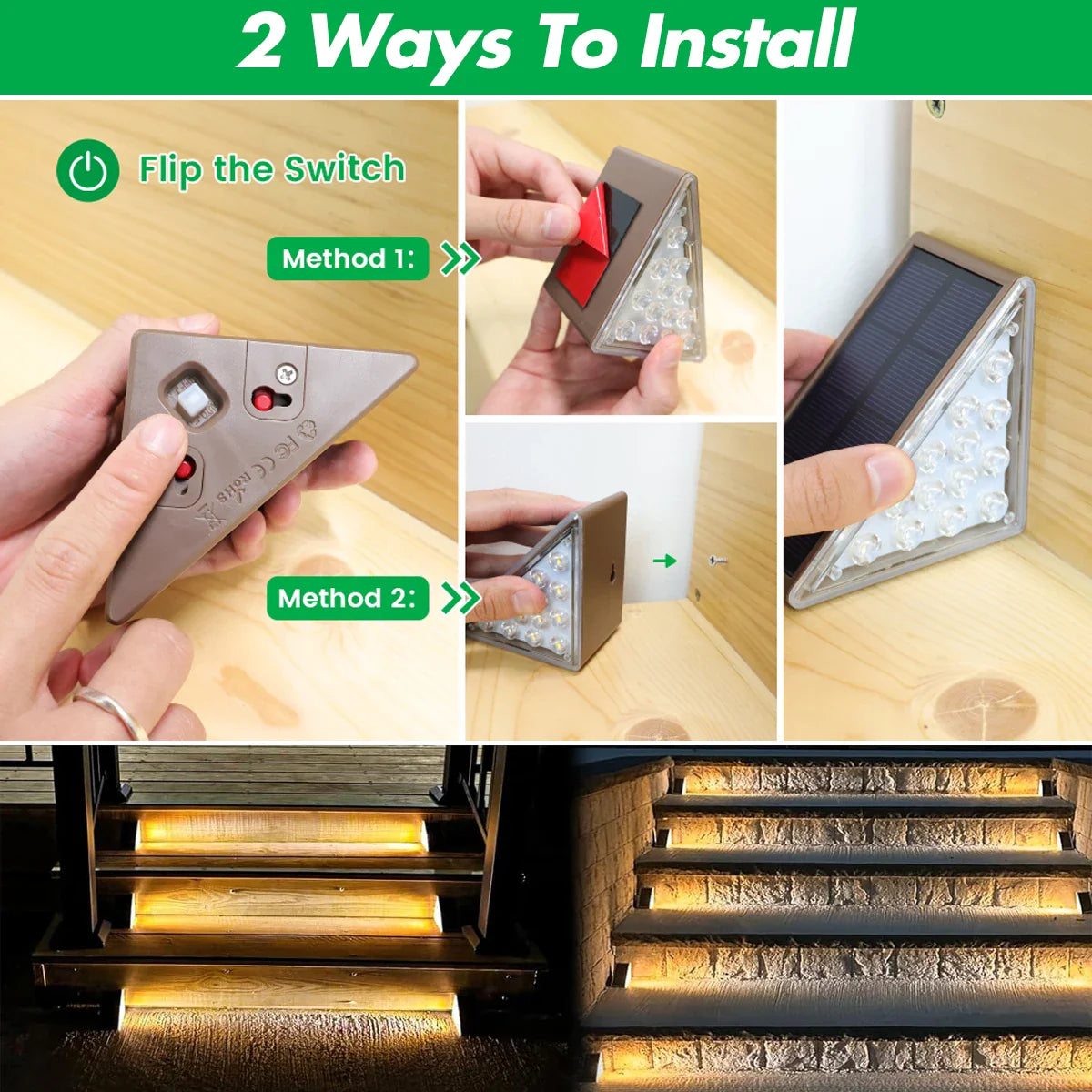 2 Ways To Install

Flip the Switch

Method 1:

Method 2:

FC CE RoHS